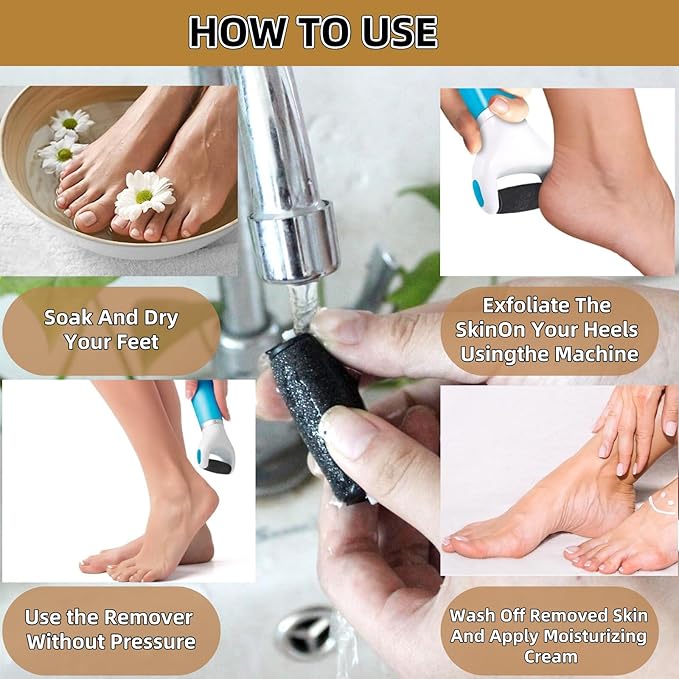 HOW TO USE

Soak And Dry Your Feet

Exfoliate The SkinOn Your Heels Usingthe Machine

Use the Remover Without Pressure

Wash Off Removed Skin And Apply Moisturizing Cream