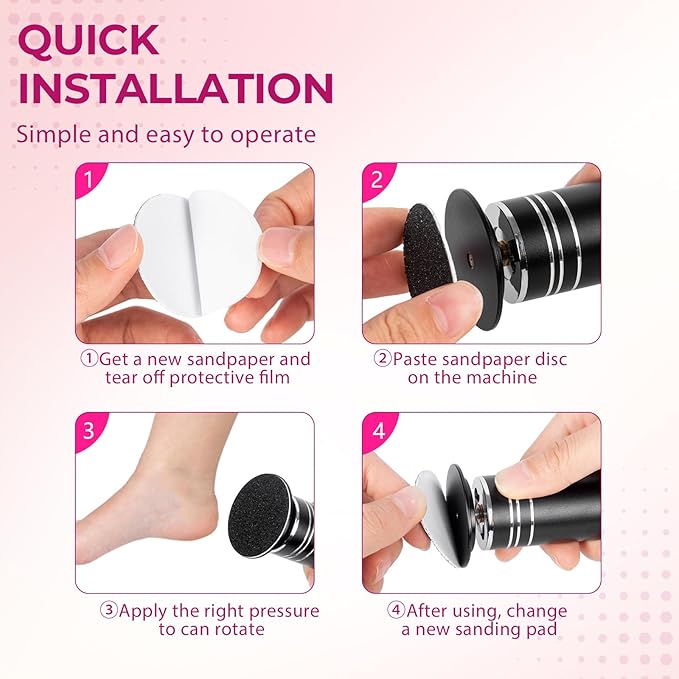 QUICK INSTALLATION

Simple and easy to operate

1

①Get a new sandpaper and tear off protective film

2

②Paste sandpaper disc on the machine

3

③Apply the right pressure to can rotate

4

④After using, change a new sanding pad