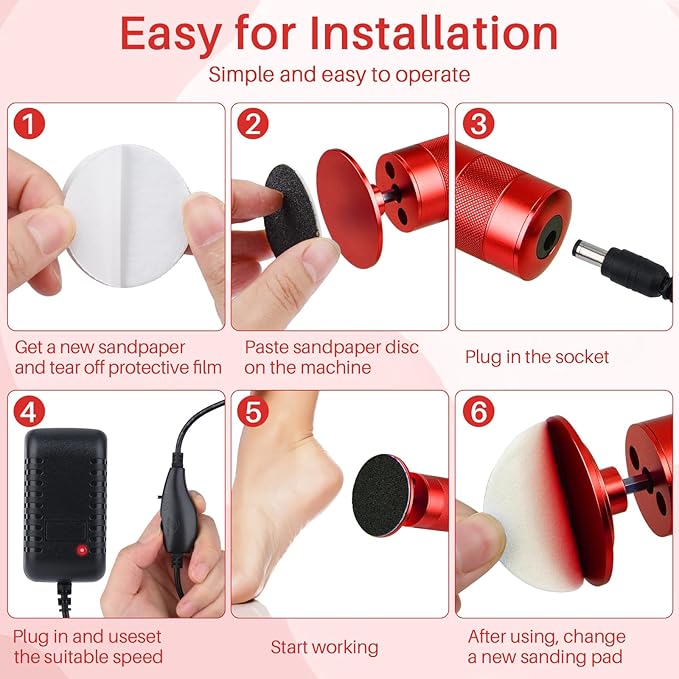 Easy for Installation

Simple and easy to operate

1

Get a new sandpaper and tear off protective film

2

Paste sandpaper disc on the machine

3

Plug in the socket

4

Plug in and useset the suitable speed

5

Start working

6

After using, change a new sanding pad