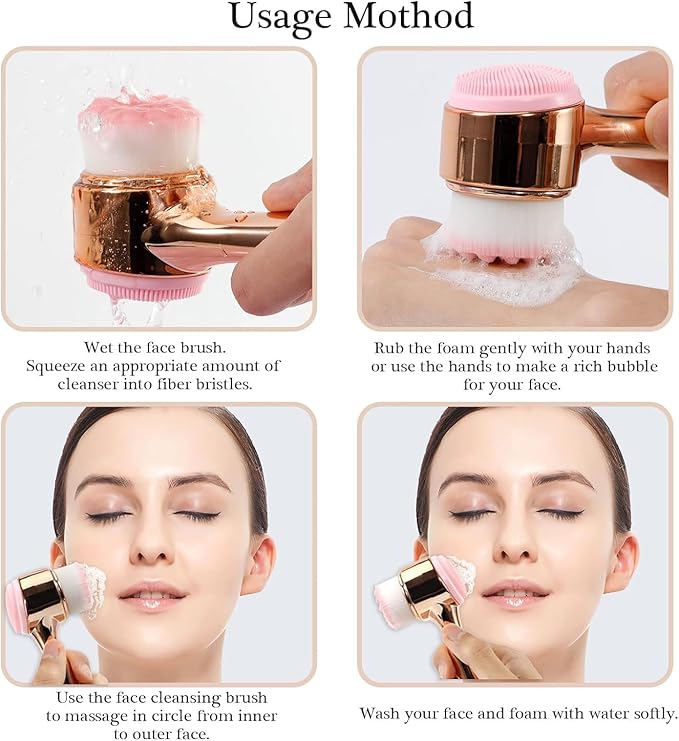 Usage Mothod

Wet the face brush.
Squeeze an appropriate amount of cleanser into fiber bristles.

Rub the foam gently with your hands or use the hands to make a rich bubble for your face.

Use the face cleansing brush to massage in circle from inner to outer face.

Wash your face and foam with water softly.