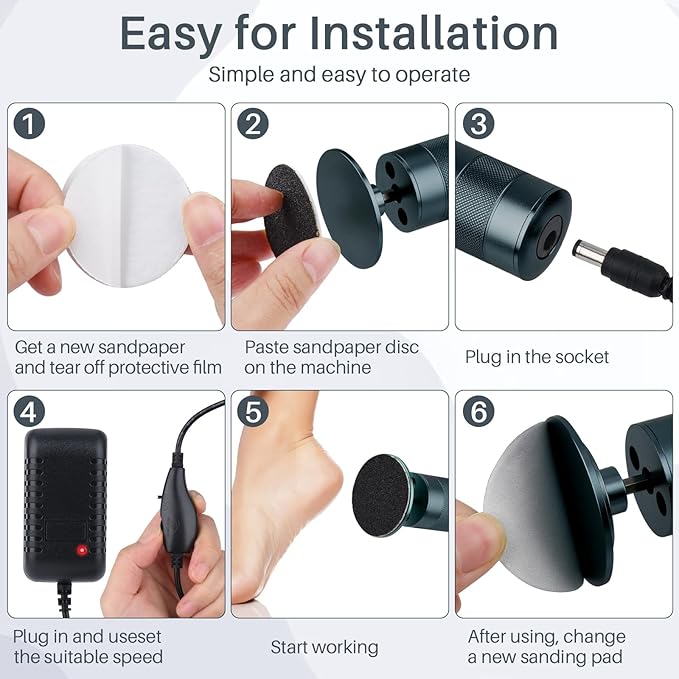 Easy for Installation

Simple and easy to operate

1

Get a new sandpaper and tear off protective film

2

Paste sandpaper disc on the machine

3

Plug in the socket

4

Plug in and useset the suitable speed

5

Start working

6

After using, change a new sanding pad