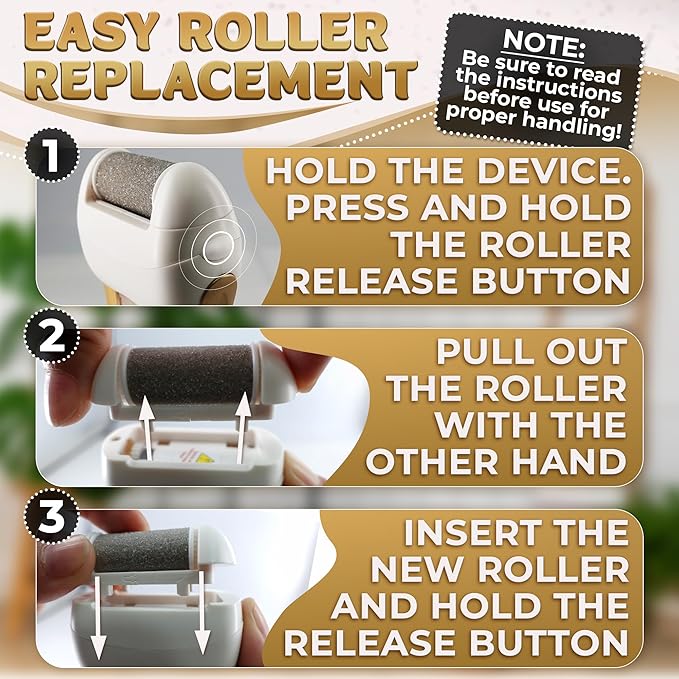 EASY ROLLER REPLACEMENT

NOTE:
Be sure to read the instructions before use for proper handling!

1

HOLD THE DEVICE. PRESS AND HOLD THE ROLLER RELEASE BUTTON

2

PULL OUT THE ROLLER WITH THE OTHER HAND

3

INSERT THE NEW ROLLER AND HOLD THE RELEASE BUTTON